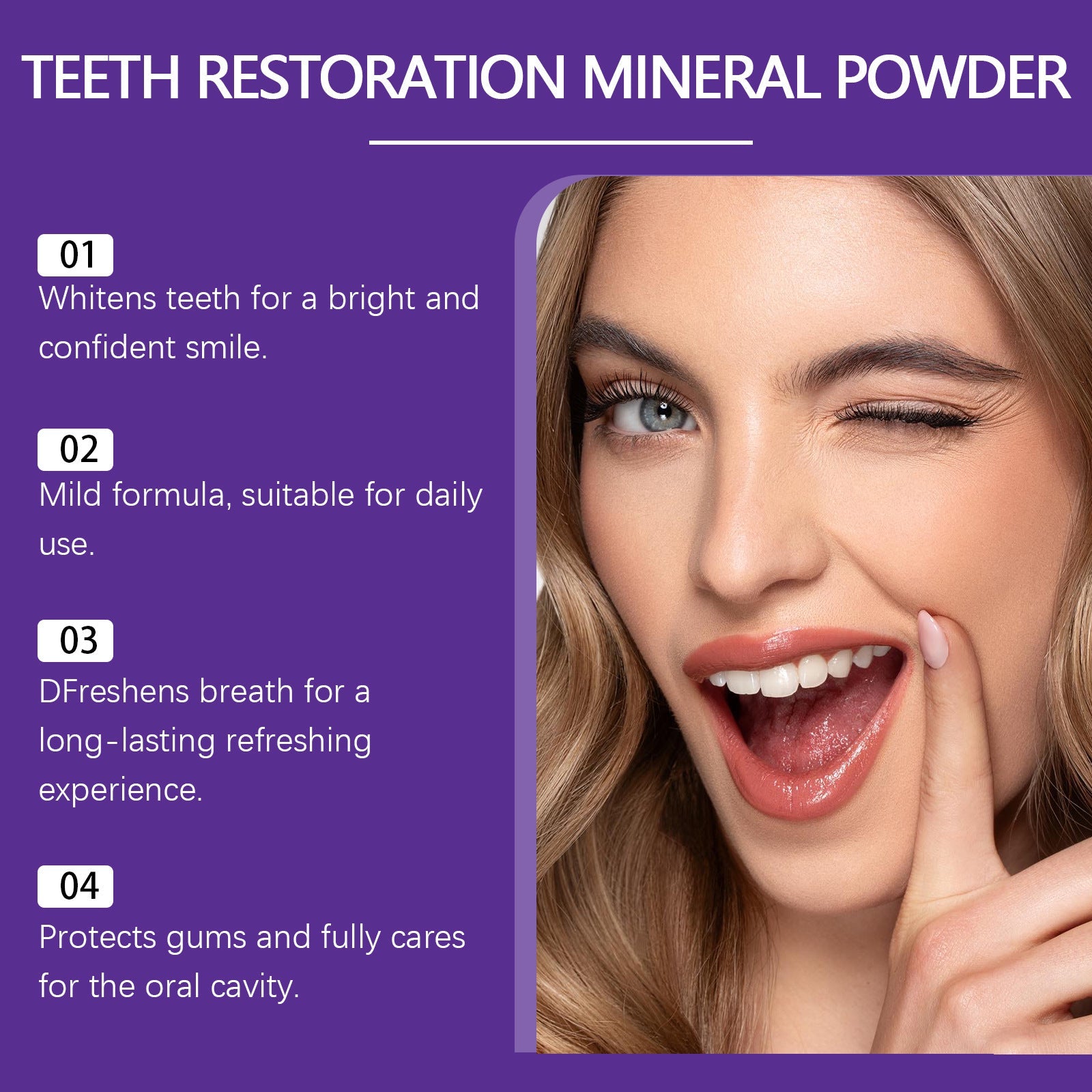 TEETH RESTORATION MINERAL POWDER

01
Whitens teeth for a bright and confident smile.

02
Mild formula, suitable for daily use.

03
DFreshens breath for a long-lasting refreshing experience.

04
Protects gums and fully cares for the oral cavity.